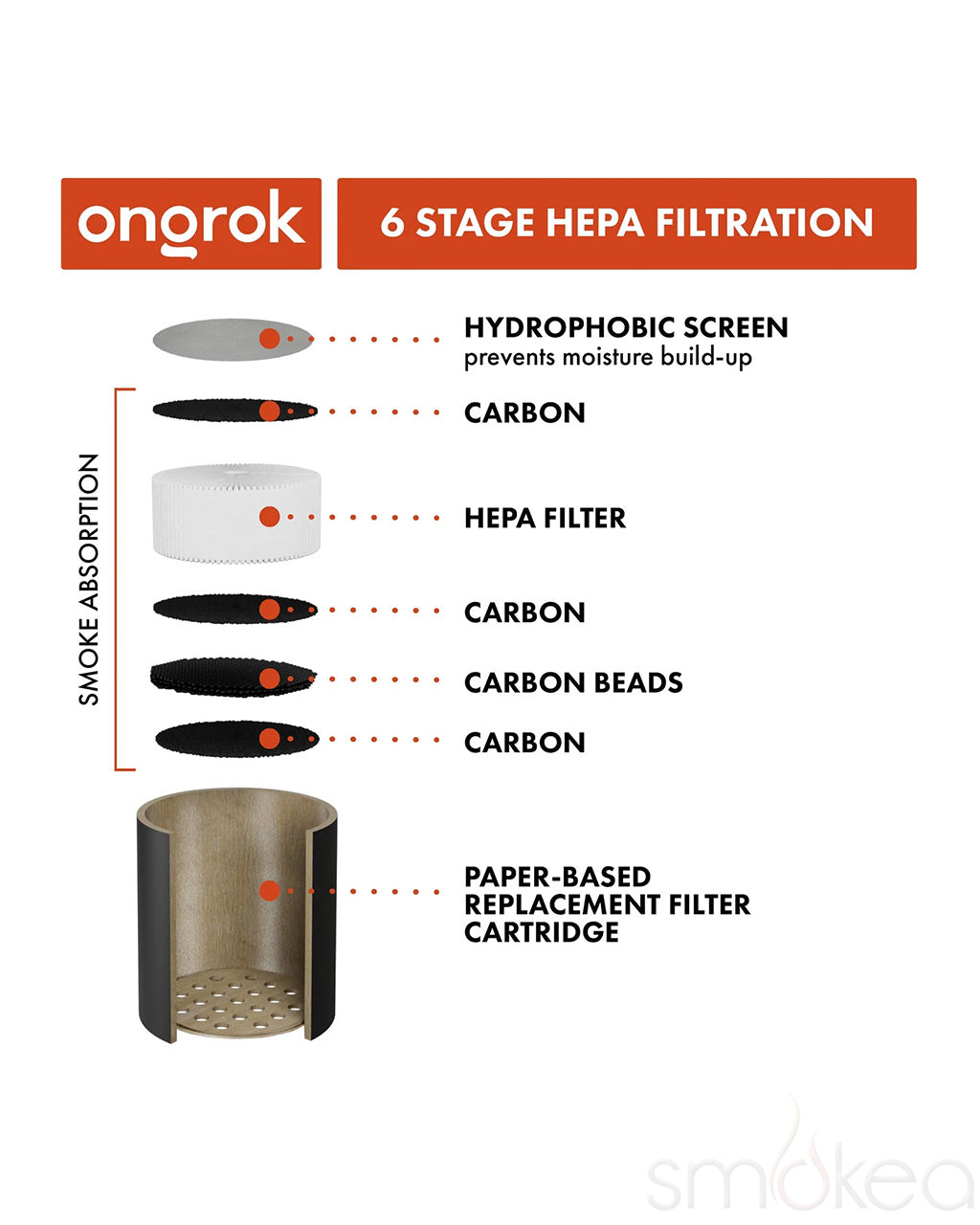 ongrok

6 STAGE HEPA FILTRATION

HYDROPHOBIC SCREEN
prevents moisture build-up

SMOKE ABSORPTION

CARBON

HEPA FILTER

CARBON

CARBON BEADS

CARBON

PAPER-BASED REPLACEMENT FILTER CARTRIDGE

smokea